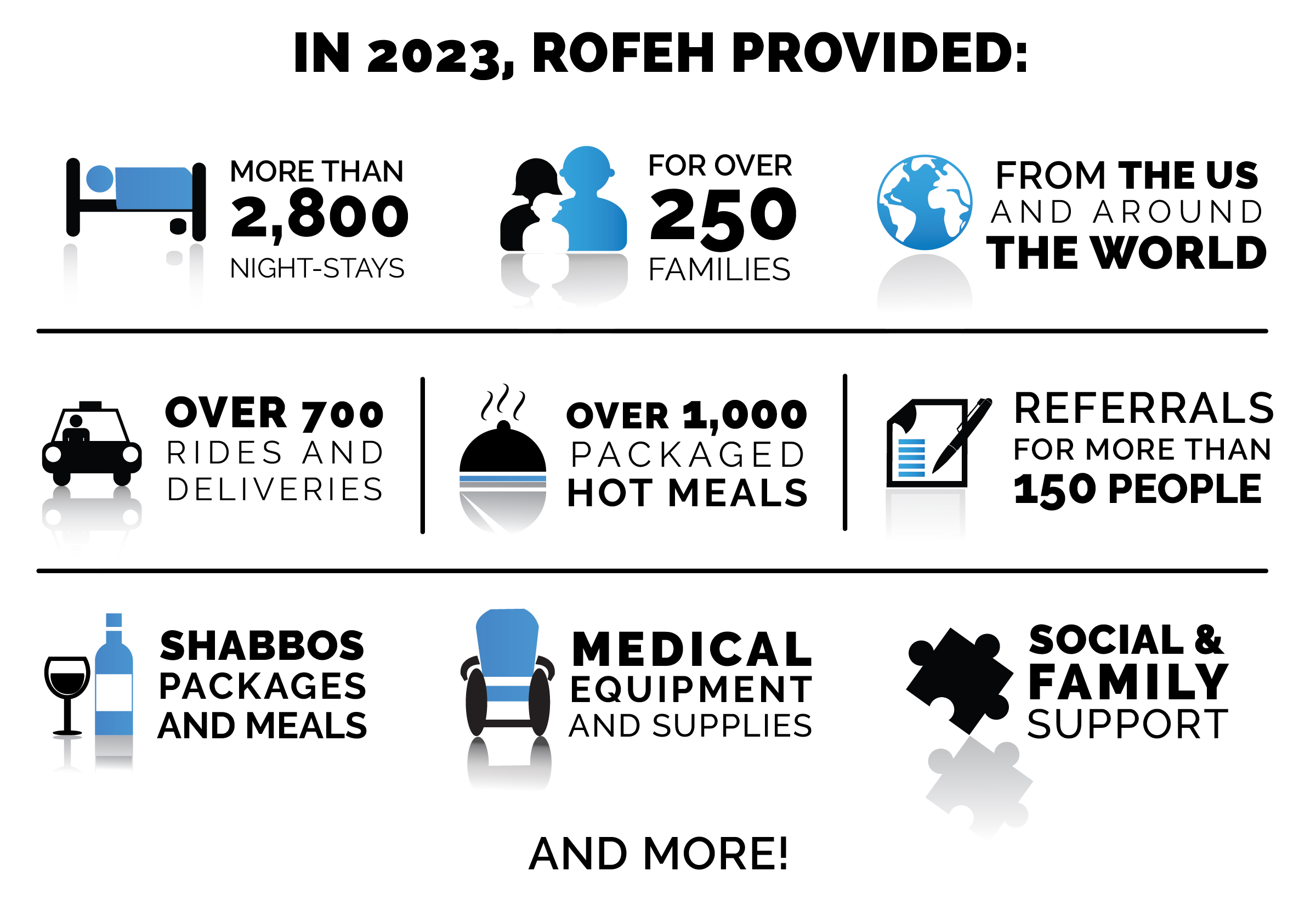 IN 2023, ROFEH PROVIDED:

MORE THAN 2,800 NIGHT-STAYS

FOR OVER 250 FAMILIES

FROM THE US AND AROUND THE WORLD

OVER 700 RIDES AND DELIVERIES

OVER 1,000 PACKAGED HOT MEALS

REFERRALS FOR MORE THAN 150 PEOPLE

SHABBOS PACKAGES AND MEALS

MEDICAL EQUIPMENT AND SUPPLIES

SOCIAL & FAMILY SUPPORT

AND MORE!